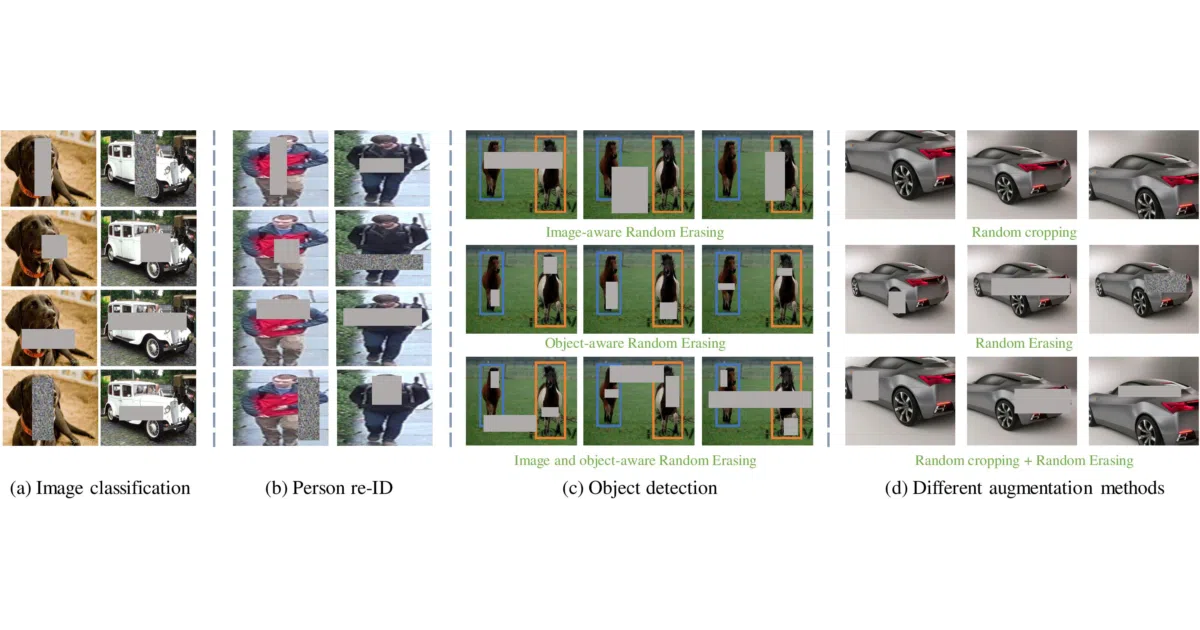 Image-aware Random Erasing

Object-aware Random Erasing

Image and object-aware Random Erasing

Random cropping

Random Erasing

Random cropping + Random Erasing

(a) Image classification

(b) Person re-ID

(c) Object detection

(d) Different augmentation methods